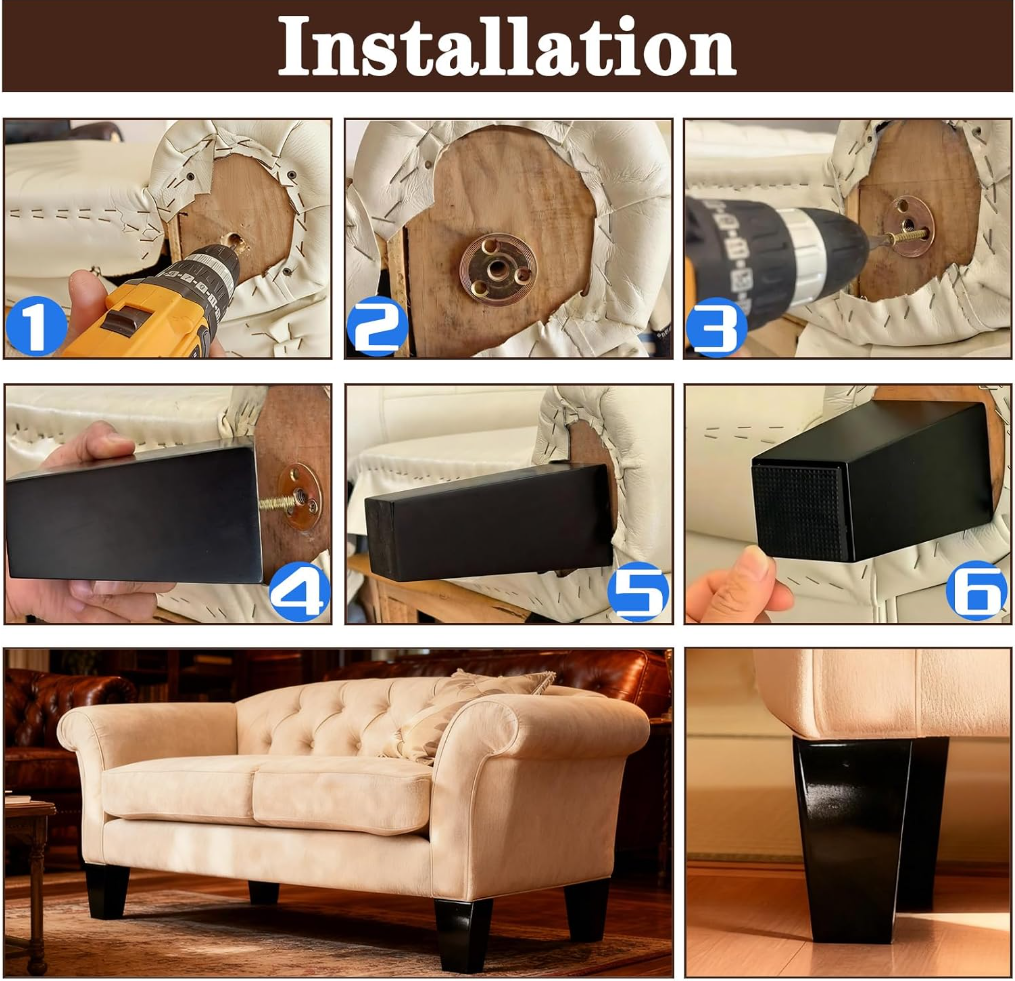 Installation

1

2

3

4

5

6